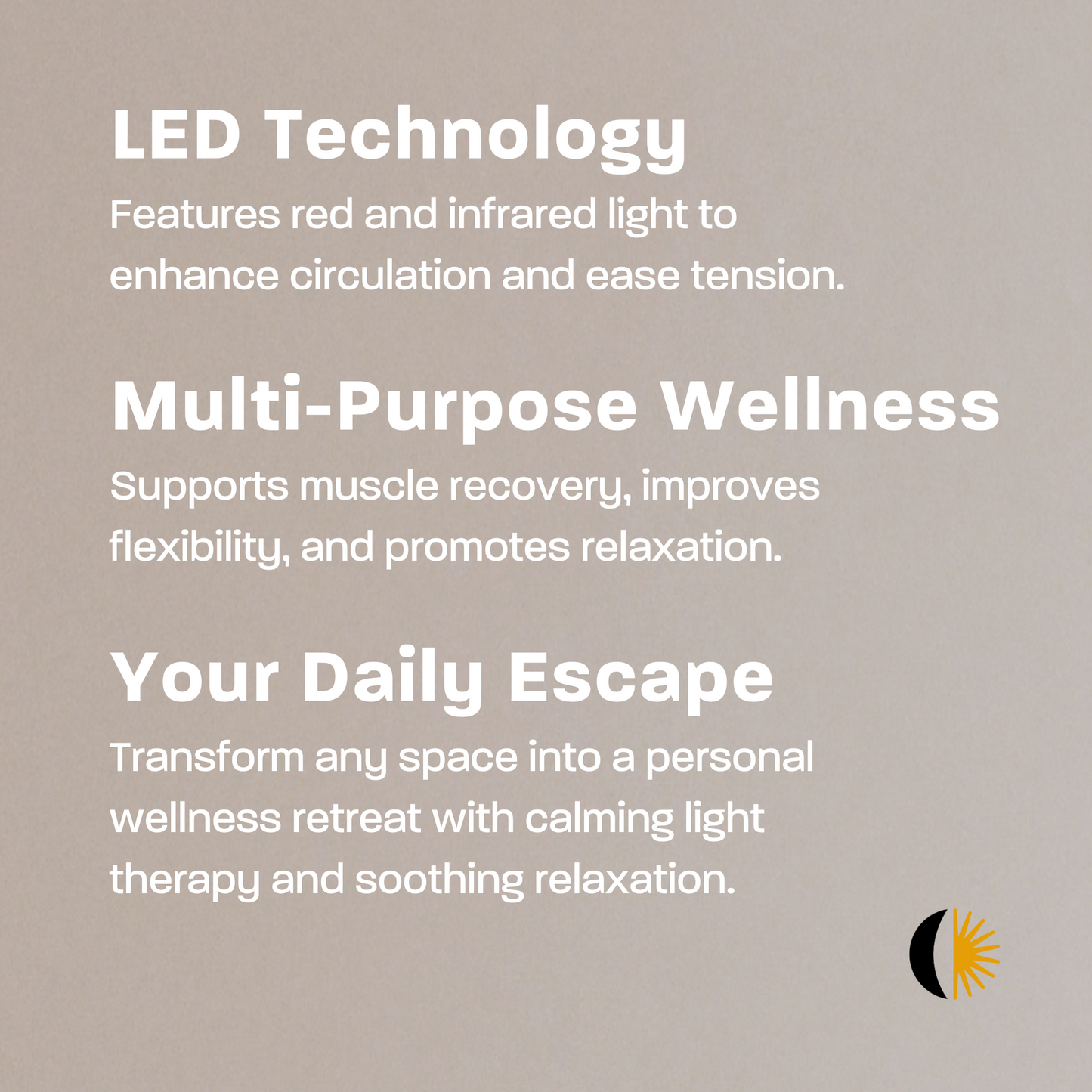 LED Technology

Features red and infrared light to enhance circulation and ease tension.

Multi-Purpose Wellness

Supports muscle recovery, improves flexibility, and promotes relaxation.

Your Daily Escape

Transform any space into a personal wellness retreat with calming light therapy and soothing relaxation.