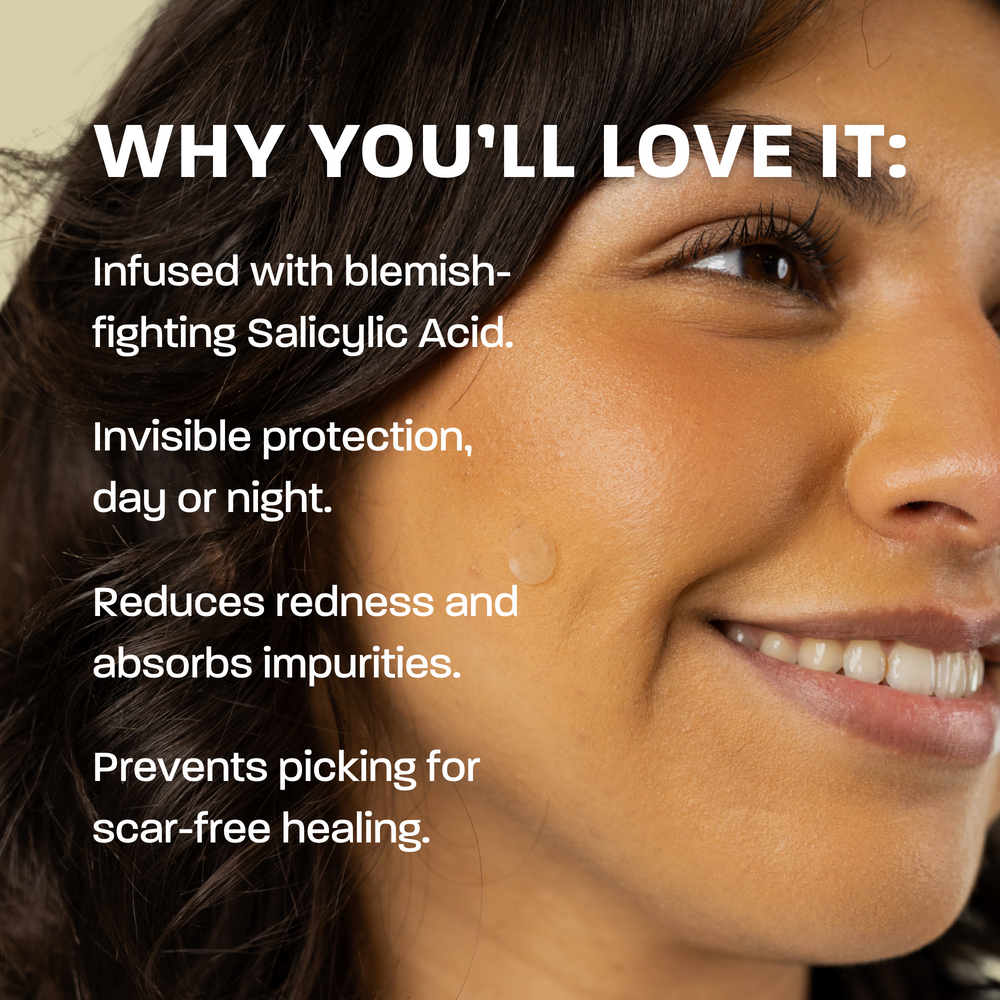 WHY YOU'LL LOVE IT:

Infused with blemish-fighting Salicylic Acid.

Invisible protection, day or night.

Reduces redness and absorbs impurities.

Prevents picking for scar-free healing.