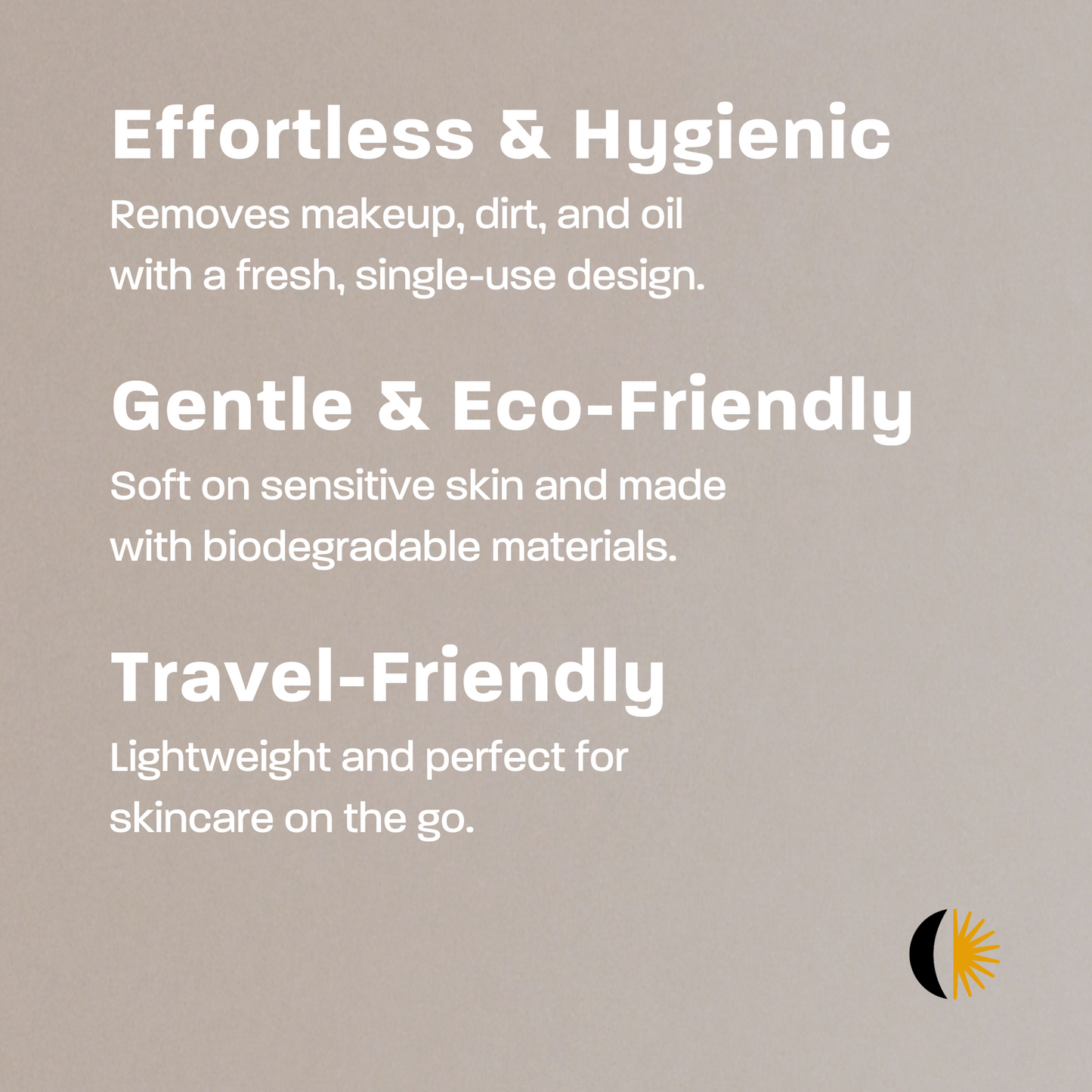 Effortless & Hygienic

Removes makeup, dirt, and oil with a fresh, single-use design.

Gentle & Eco-Friendly

Soft on sensitive skin and made with biodegradable materials.

Travel-Friendly

Lightweight and perfect for skincare on the go.