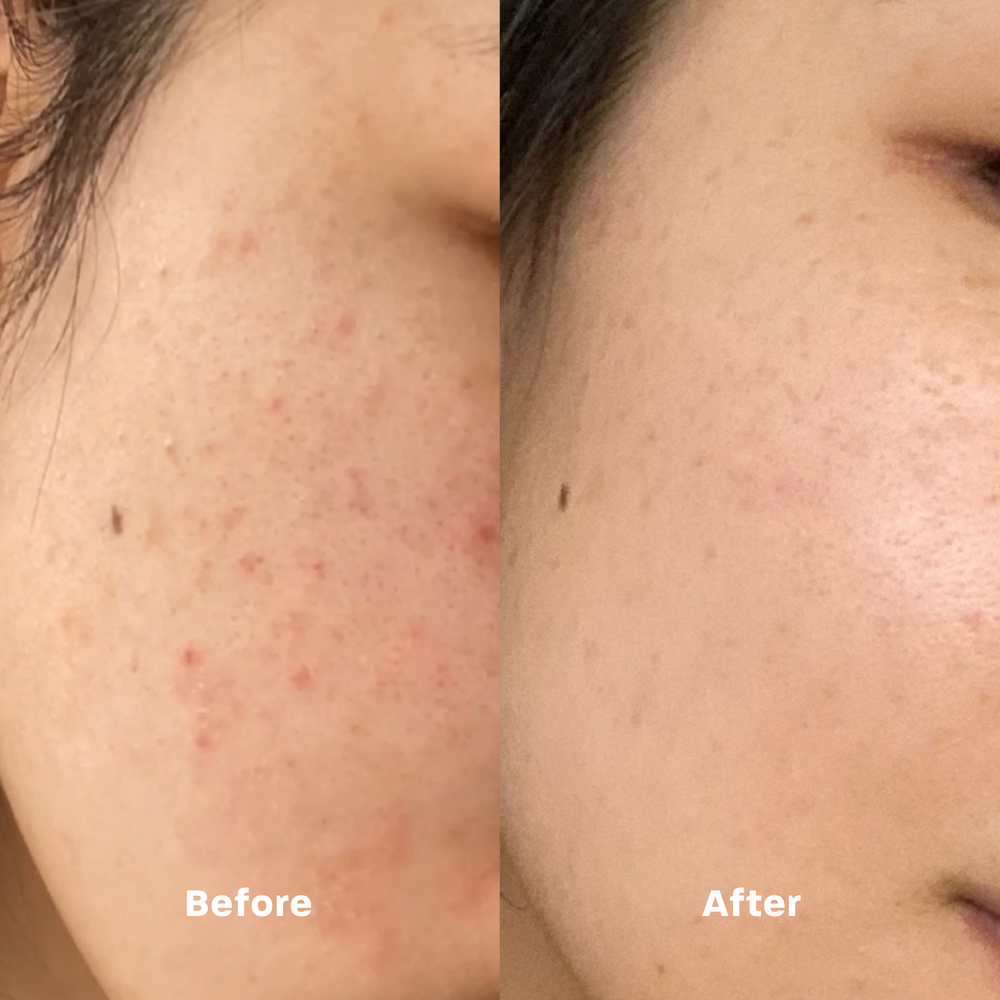 Before

After