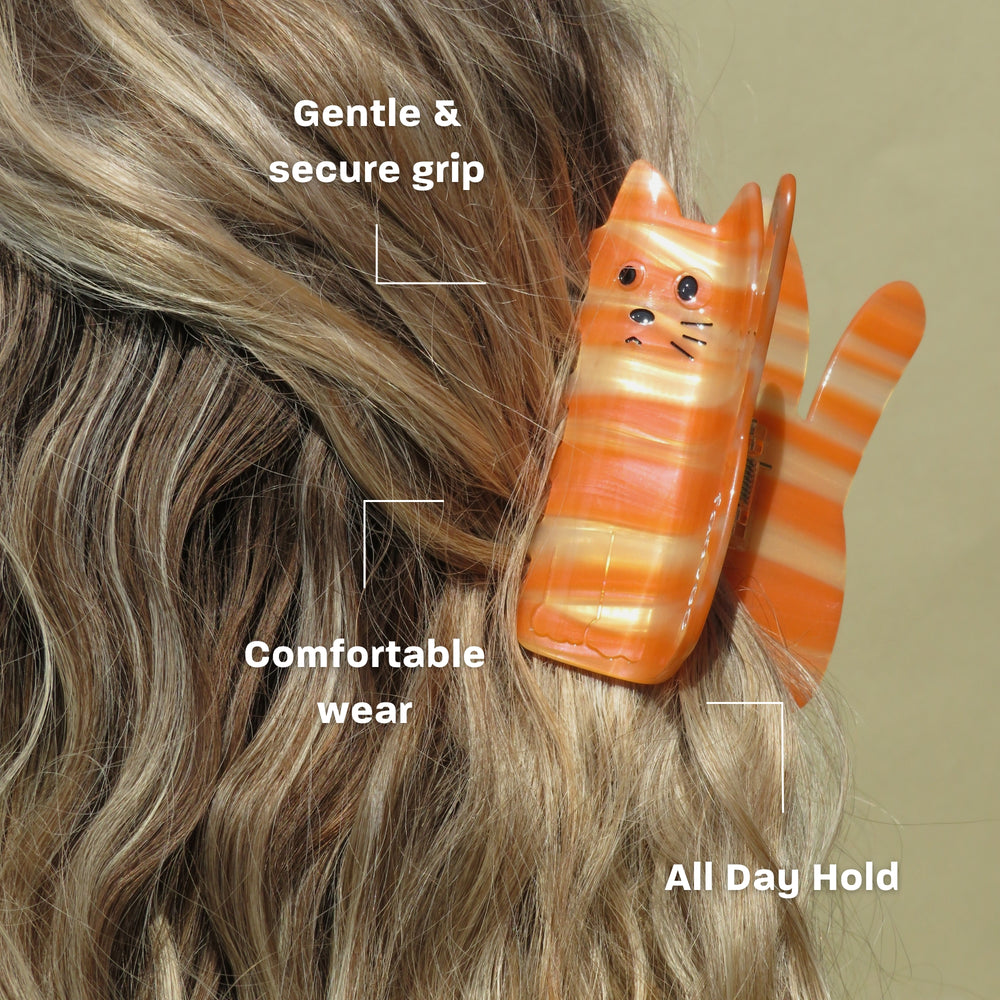 Gentle & secure grip

Comfortable wear

All Day Hold