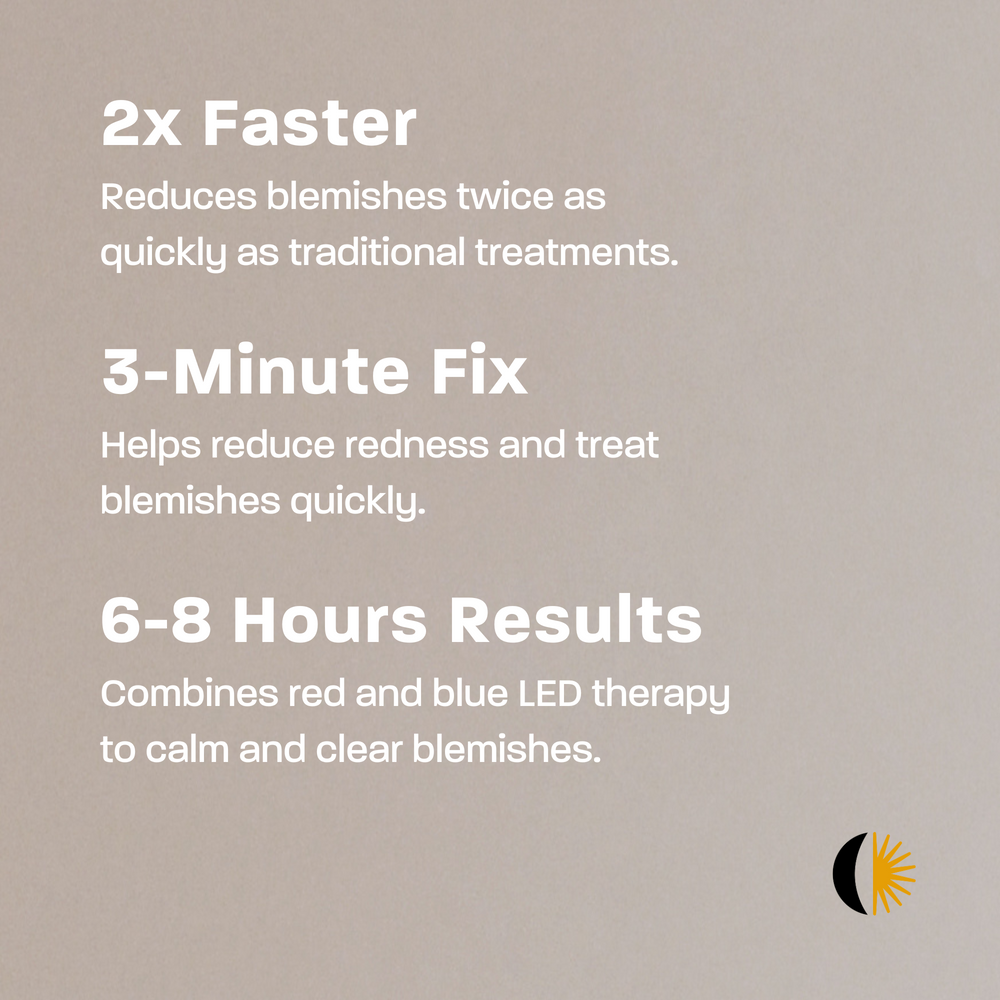 2x Faster

Reduces blemishes twice as quickly as traditional treatments.

3-Minute Fix

Helps reduce redness and treat blemishes quickly.

6-8 Hours Results

Combines red and blue LED therapy to calm and clear blemishes.