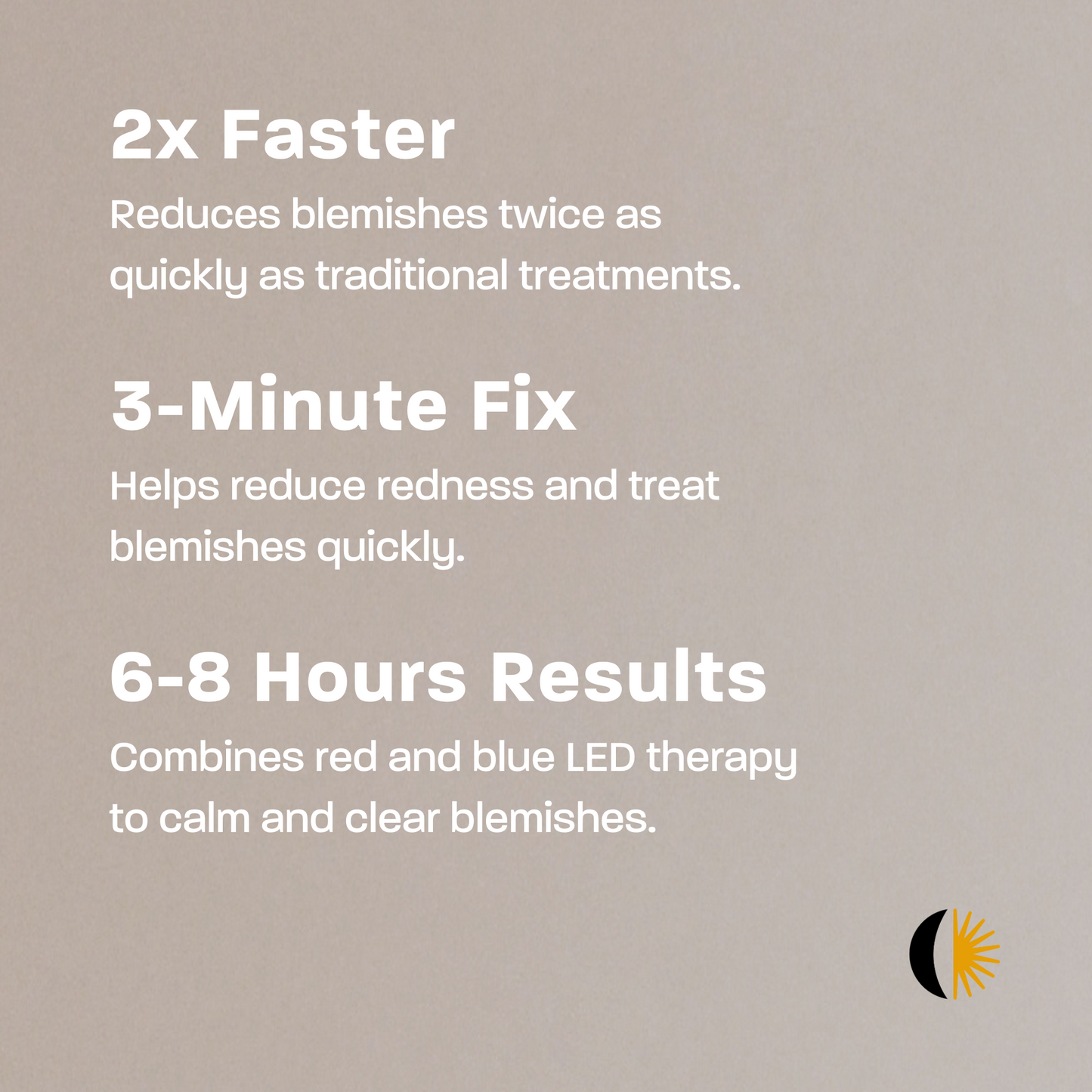 2x Faster

Reduces blemishes twice as quickly as traditional treatments.

3-Minute Fix

Helps reduce redness and treat blemishes quickly.

6-8 Hours Results

Combines red and blue LED therapy to calm and clear blemishes.