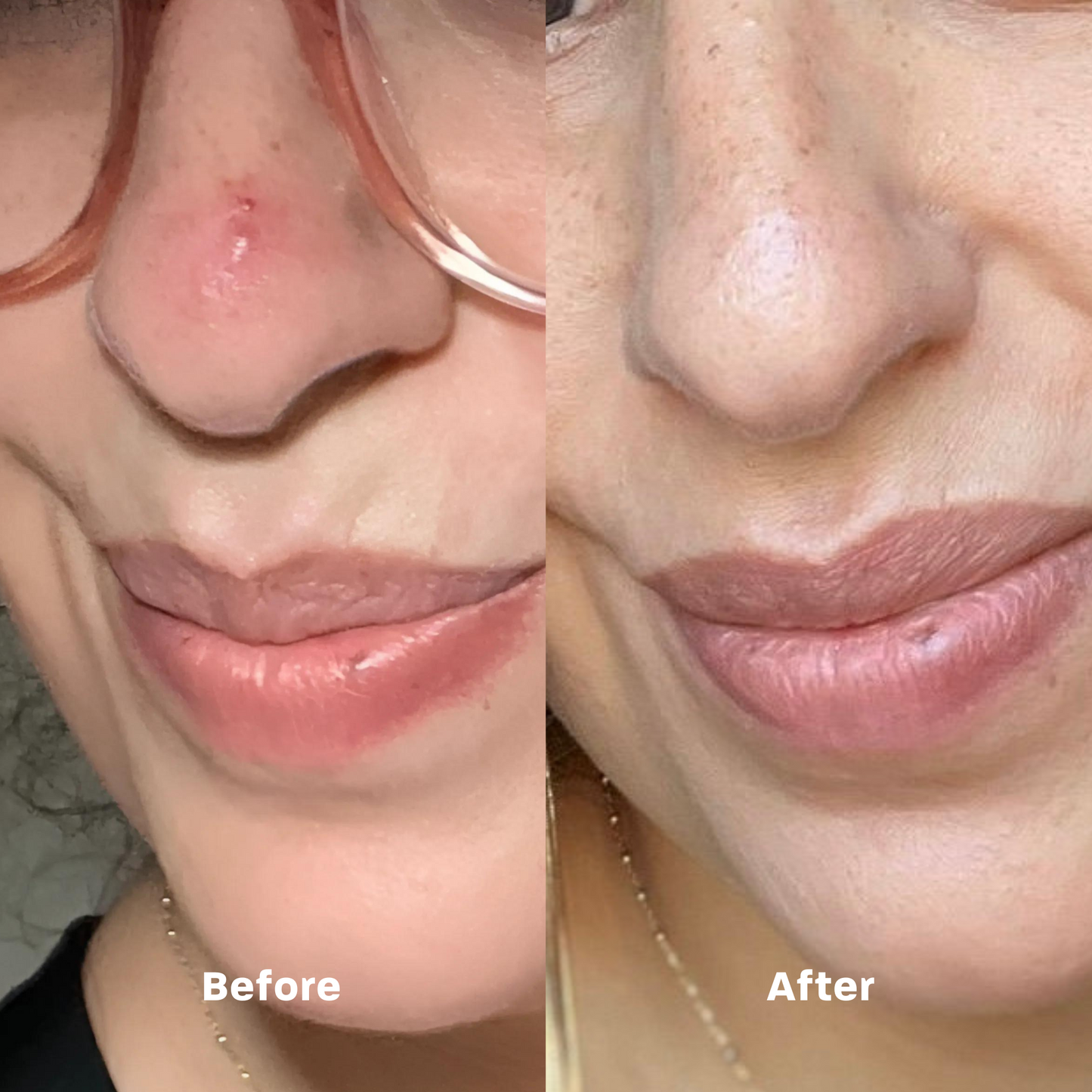 Before

After