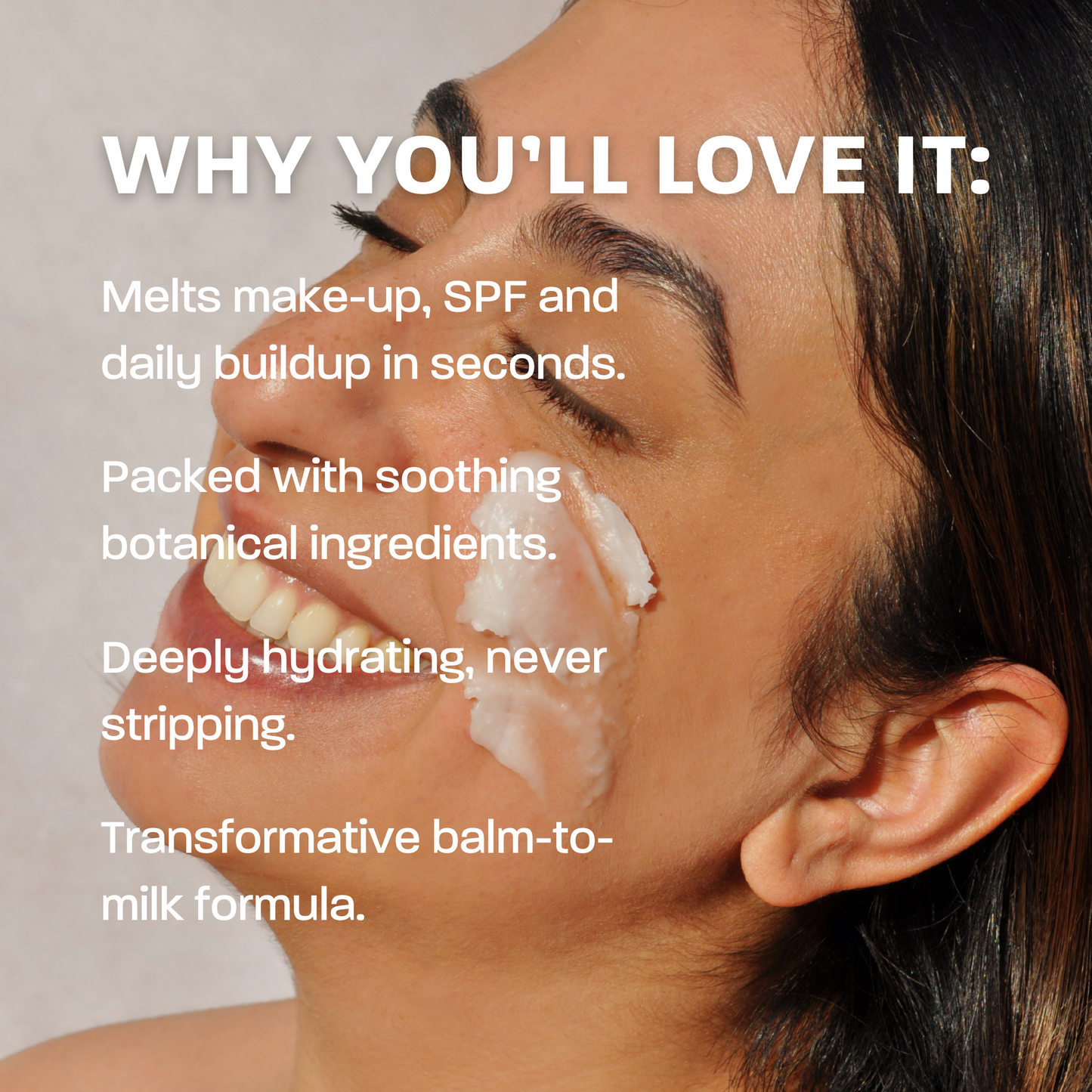 WHY YOU'LL LOVE IT:

Melts make-up, SPF and daily buildup in seconds.

Packed with soothing botanical ingredients.

Deeply hydrating, never stripping.

Transformative balm-to-milk formula.